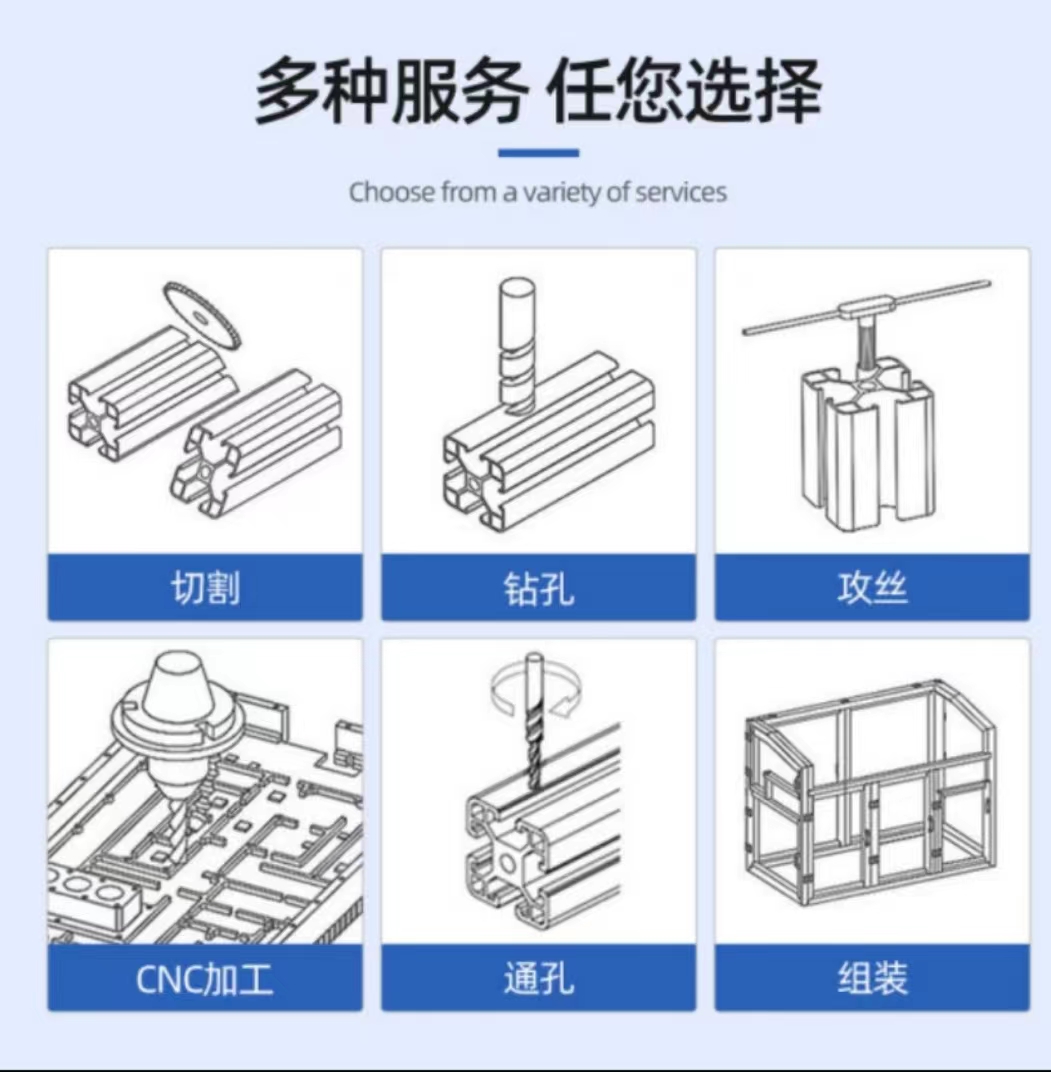 多种服务 任您选择

Choose from a variety of services

切割

钻孔

攻丝

CNC加工

通孔

组装